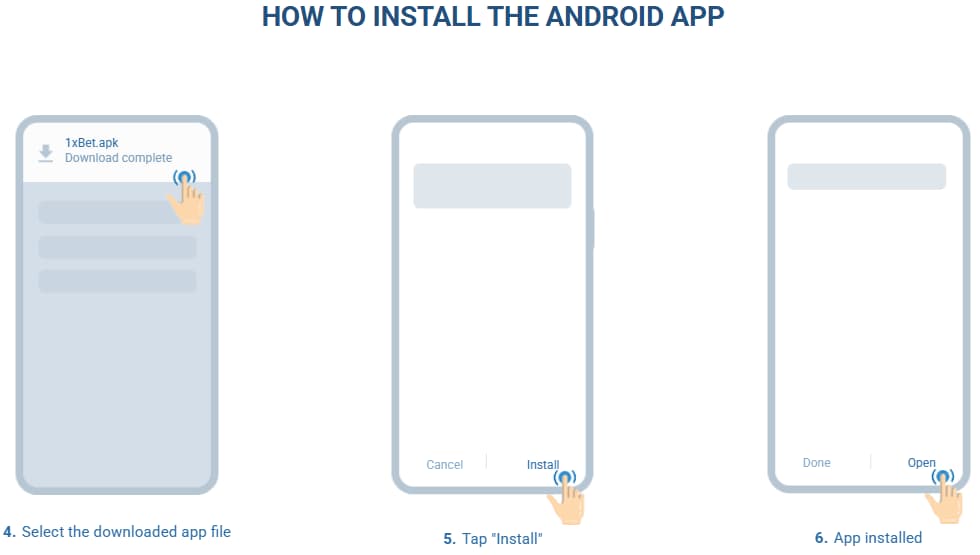 HOW TO INSTALL THE ANDROID APP

1xBet.apk
Download complete

4. Select the downloaded app file

Cancel
Install

5. Tap "Install"

Done
Open

6. App installed